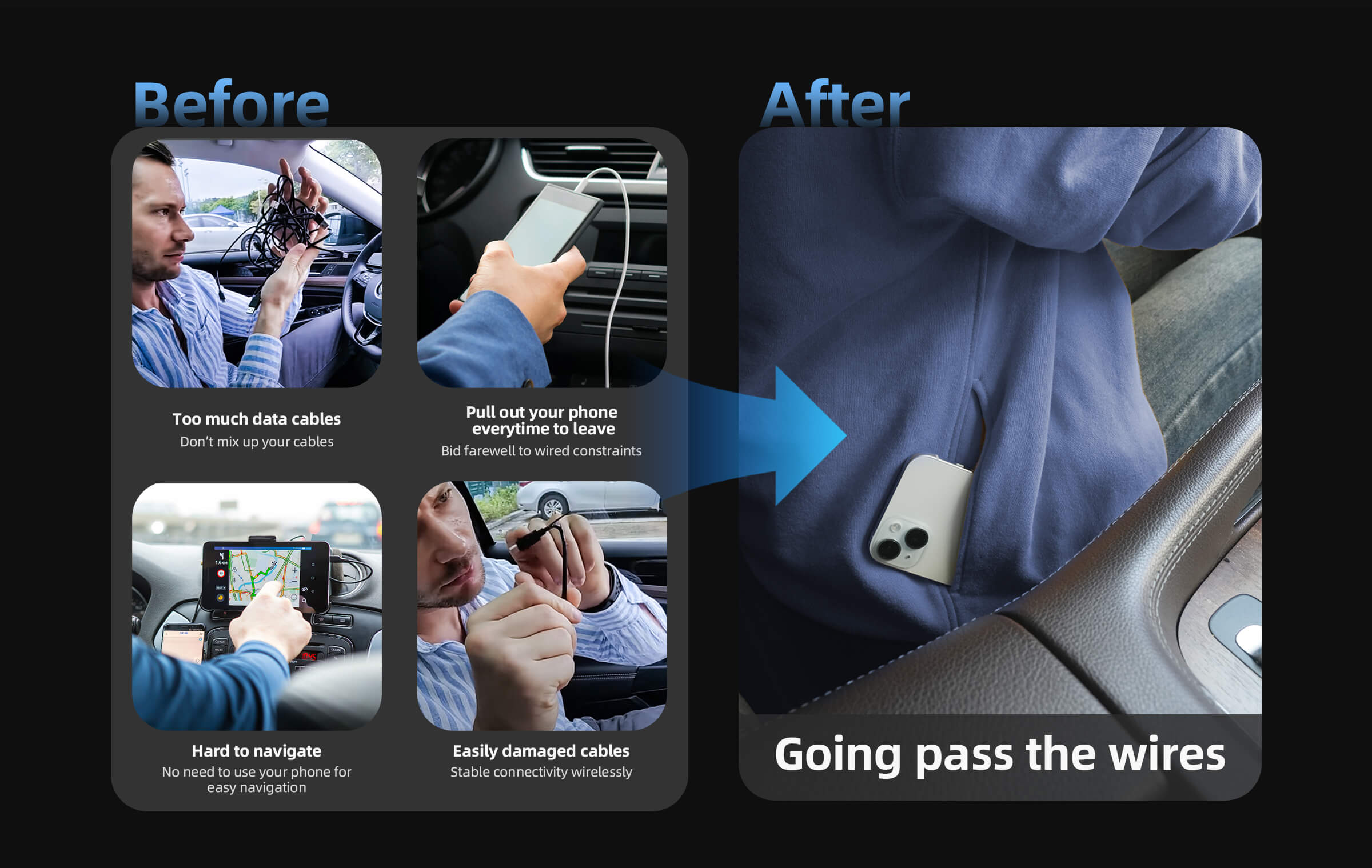 Before

Too much data cables
Don't mix up your cables

Pull out your phone everytime to leave
Bid farewell to wired constraints

Hard to navigate
No need to use your phone for easy navigation

Easily damaged cables
Stable connectivity wirelessly

After

Going pass the wires